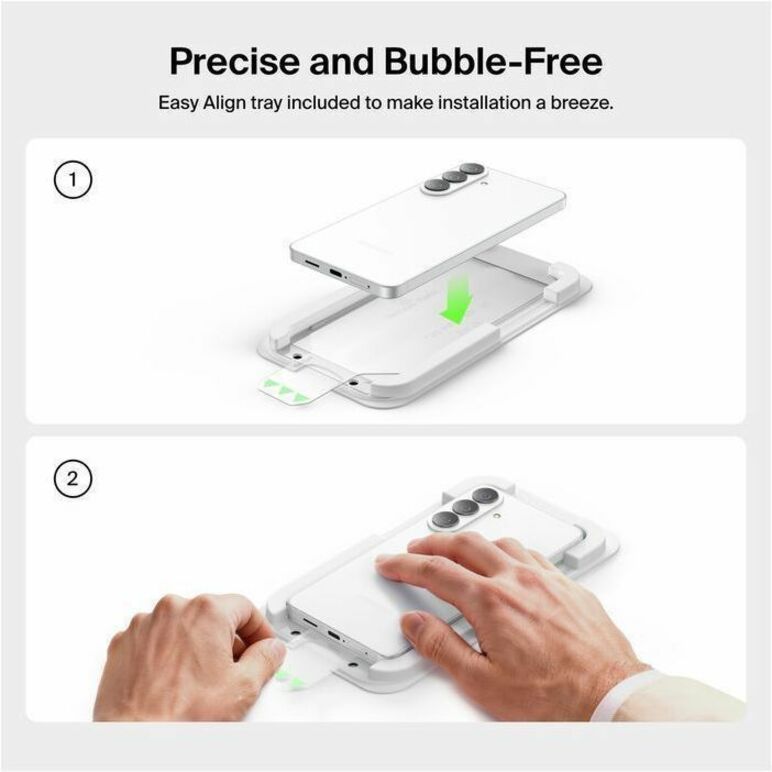 Precise and Bubble-Free

Easy Align tray included to make installation a breeze.

1

2